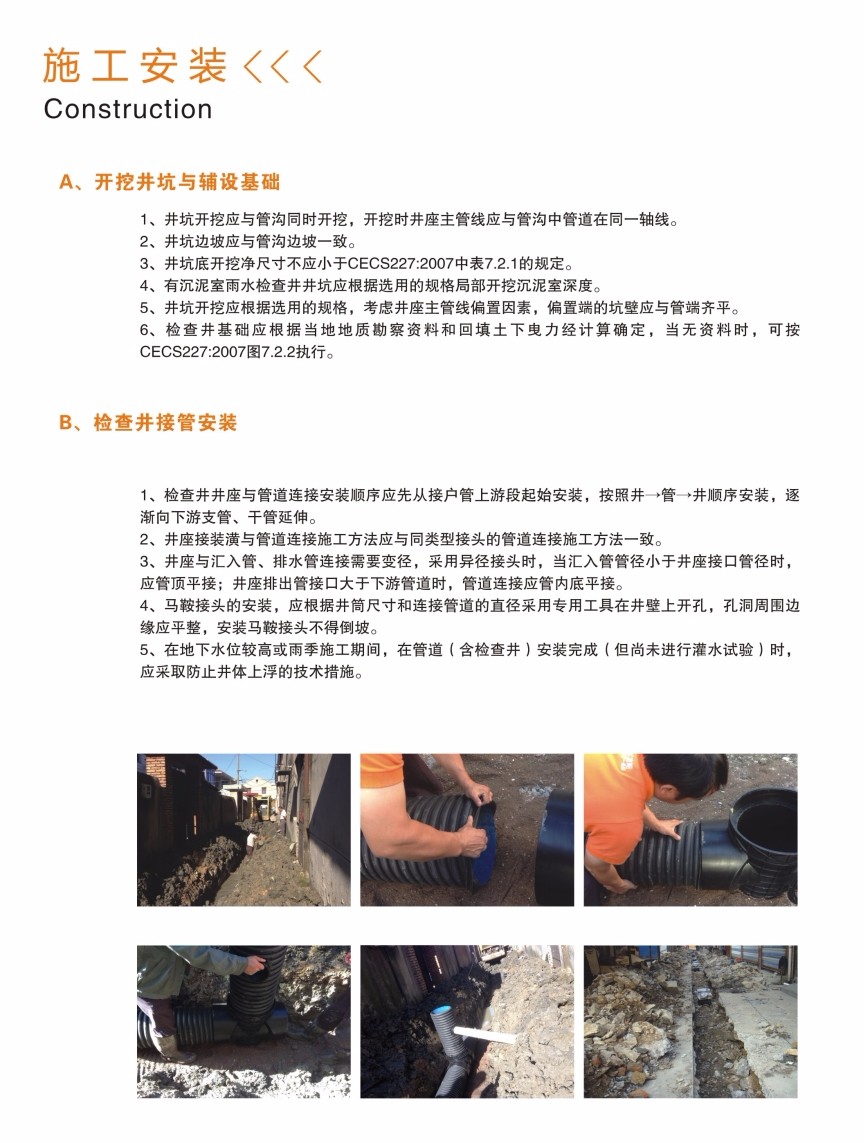 施工安装 <<<
Construction

A、开挖井坑与辅设基础

1、井坑开挖应与管沟同时开挖，开挖时井座主管线应与管沟中管道在同一轴线。
2、井坑边坡应与管沟边坡一致。
3、井坑底开挖净尺寸不应小于CECS227:2007中表7.2.1的规定。
4、有沉泥室雨水检查井井坑应根据选用的规格局部开挖沉泥室深度。
5、井坑开挖应根据选用的规格，考虑井座主管线偏置因素，偏置端的坑壁应与管端齐平。
6、检查井基础应根据当地地质勘察资料和回填土下曳力经计算确定，当无资料时，可按CECS227:2007图7.2.2执行。

B、检查井接管安装

1、检查井井座与管道连接安装顺序应先从接户管上游段起始安装，按照井→管→井顺序安装，逐渐向下游支管、干管延伸。
2、井座接装潢与管道连接施工方法应与同类型接头的管道连接施工方法一致。
3、井座与汇入管、排水管连接需要变径，采用异径接头时，当汇入管管径小于井座接口管径时，应管顶平接；井座排出管接口大于下游管道时，管道连接应管内底平接。
4、马鞍接头的安装，应根据井筒尺寸和连接管道的直径采用专用工具在井壁上开孔，孔洞周围边缘应平整，安装马鞍接头不得倒坡。
5、在地下水位较高或雨季施工期间，在管道（含检查井）安装完成（但尚未进行灌水试验）时，应采取防止井体上浮的技术措施。